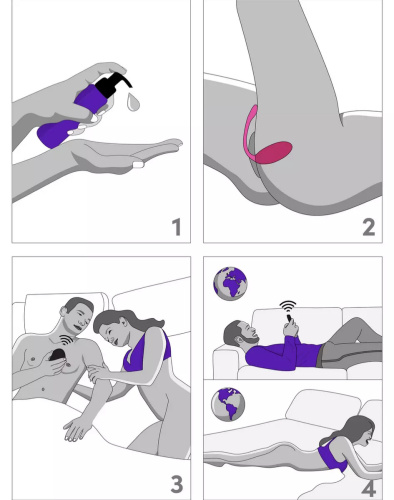 1

2

3

4