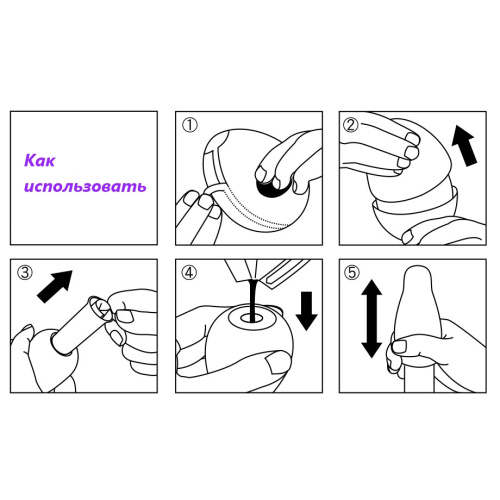 Как использовать

①

②

③

④

⑤