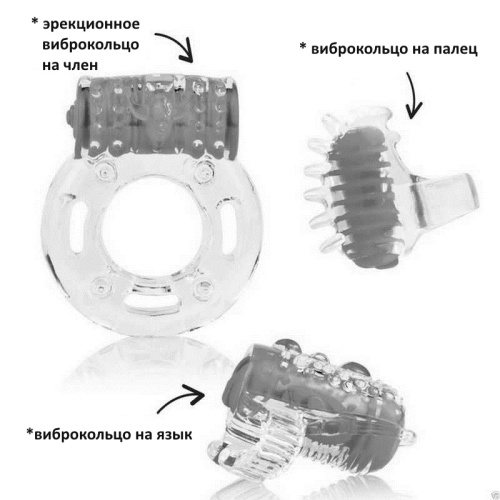 * эрекционное виброкольцо на член

* виброкольцо на палец

*виброкольцо на язык