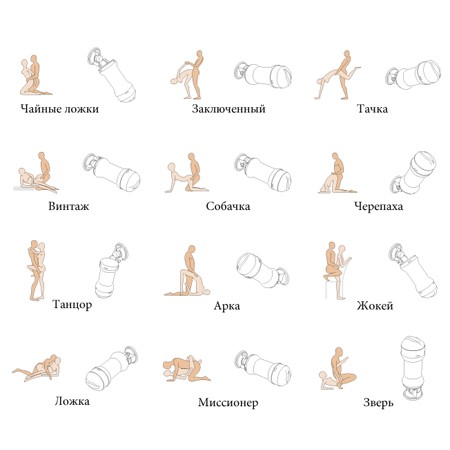 Чайные ложки

Заключенный

Тачка

Винтаж

Собачка

Черепаха

Танцор

Арка

Жокей

Ложка

Миссионер

Зверь