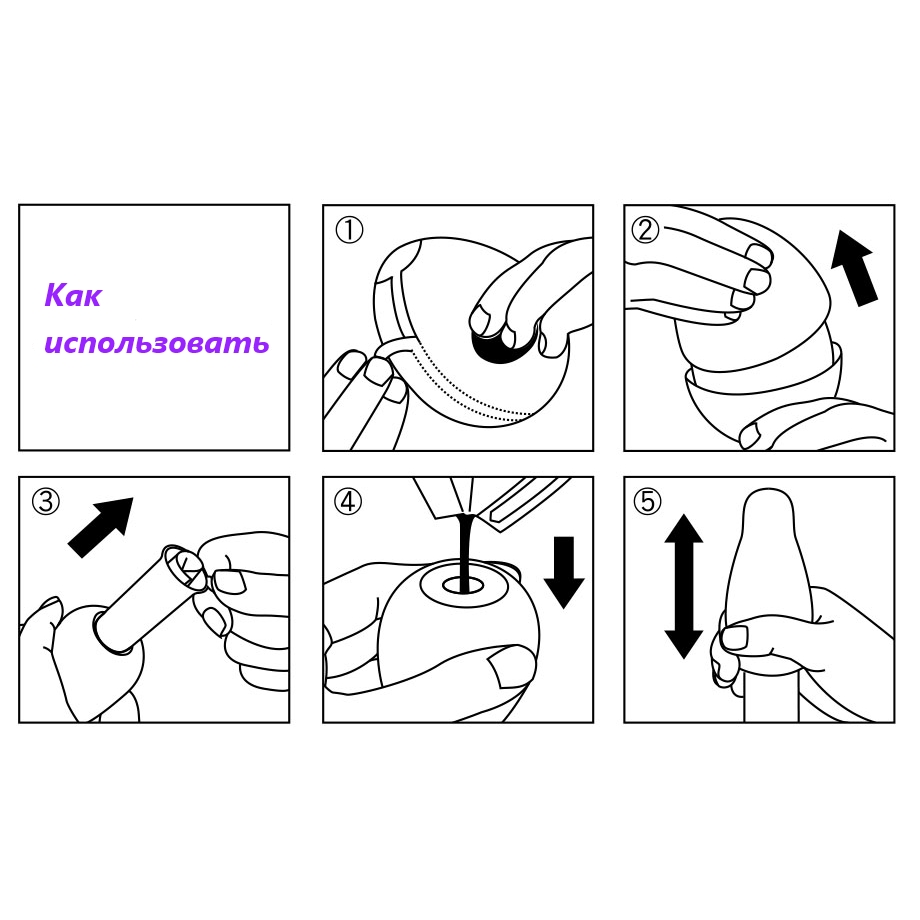 Как использовать

①

②

③

④

⑤