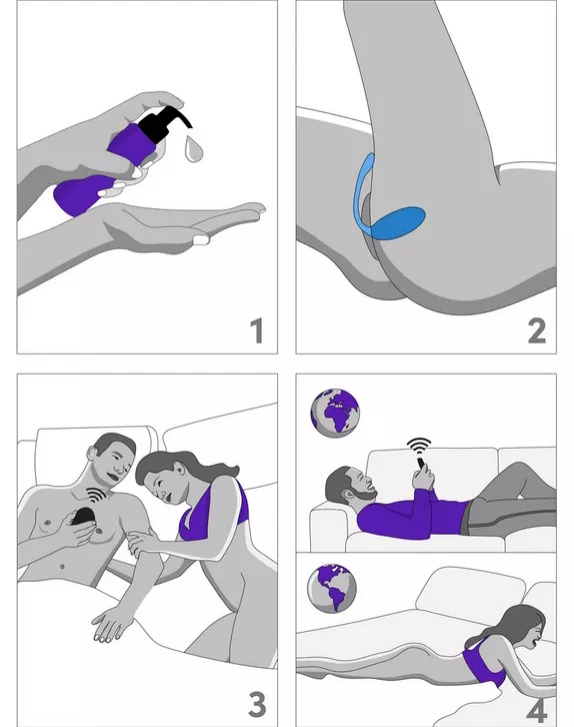 1

2

3

4